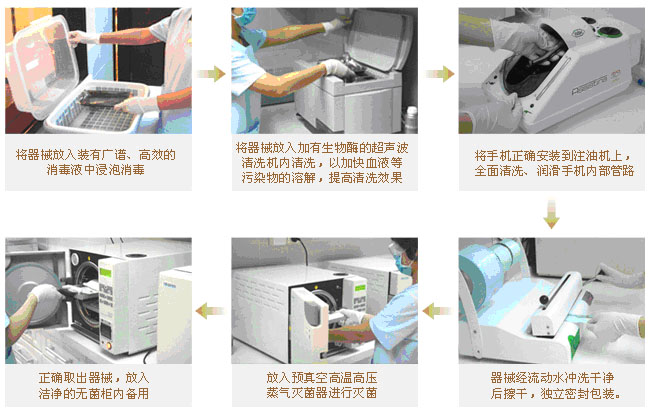 将器械放入装有广谱、高效的消毒液中浸泡消毒

将器械放入加有生物酶的超声波清洗机内清洗，以加快血液等污染物的溶解，提高清洗效果

将手机正确安装到注油机上，全面清洗、润滑手机内部管路

器械经流动水冲洗干净后擦干，独立密封包装。

放入预真空高温高压蒸气灭菌器进行灭菌

正确取出器械，放入洁净的无菌柜内备用